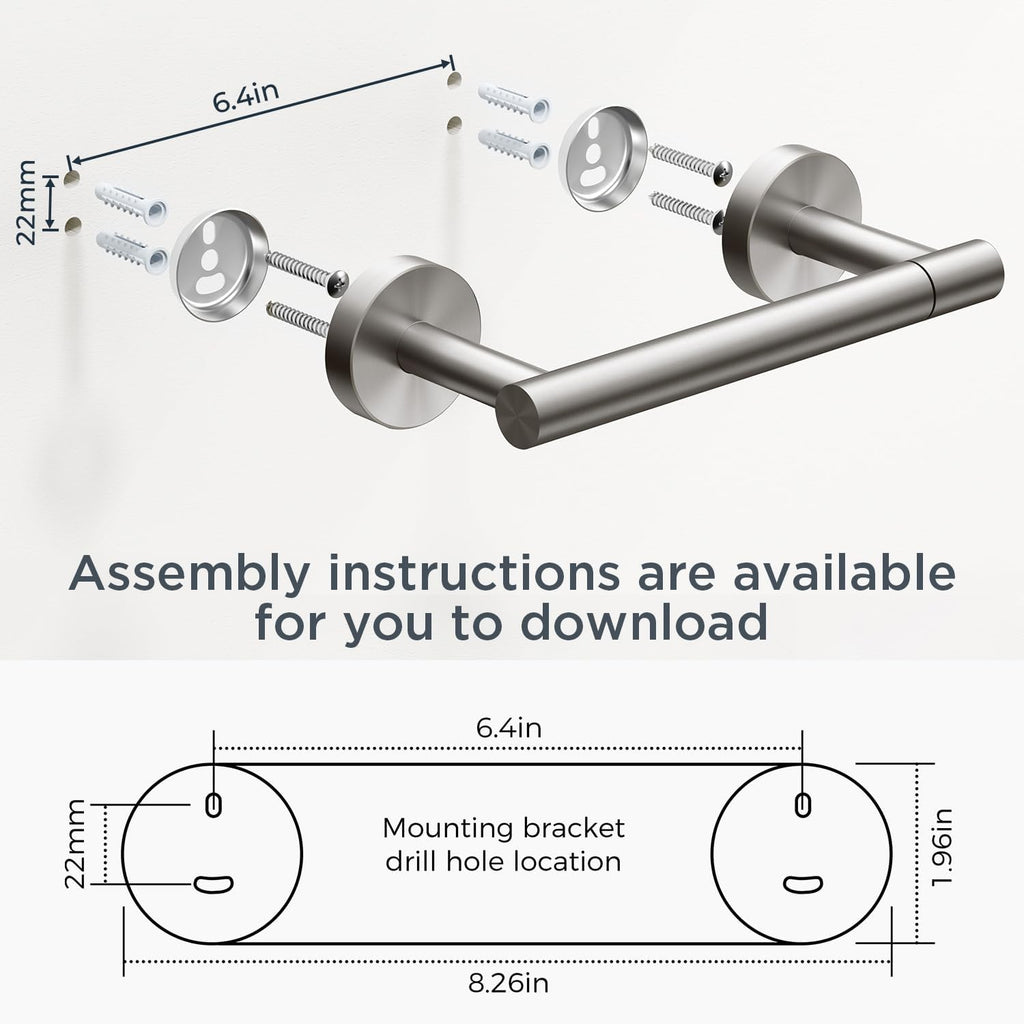 6.4in

22mm

Assembly instructions are available for you to download

6.4in

22mm

Mounting bracket drill hole location

1.96in

8.26in