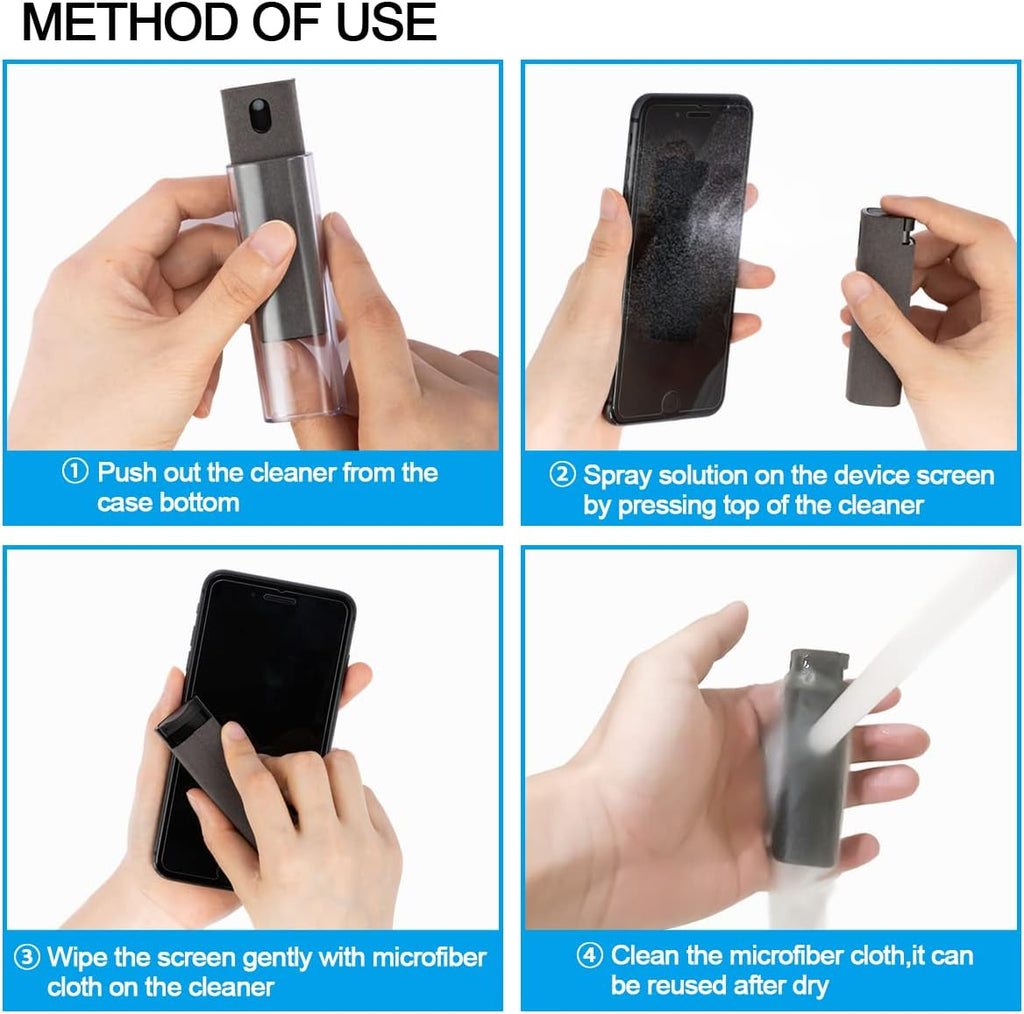 METHOD OF USE

① Push out the cleaner from the case bottom

② Spray solution on the device screen by pressing top of the cleaner

③ Wipe the screen gently with microfiber cloth on the cleaner

④ Clean the microfiber cloth,it can be reused after dry