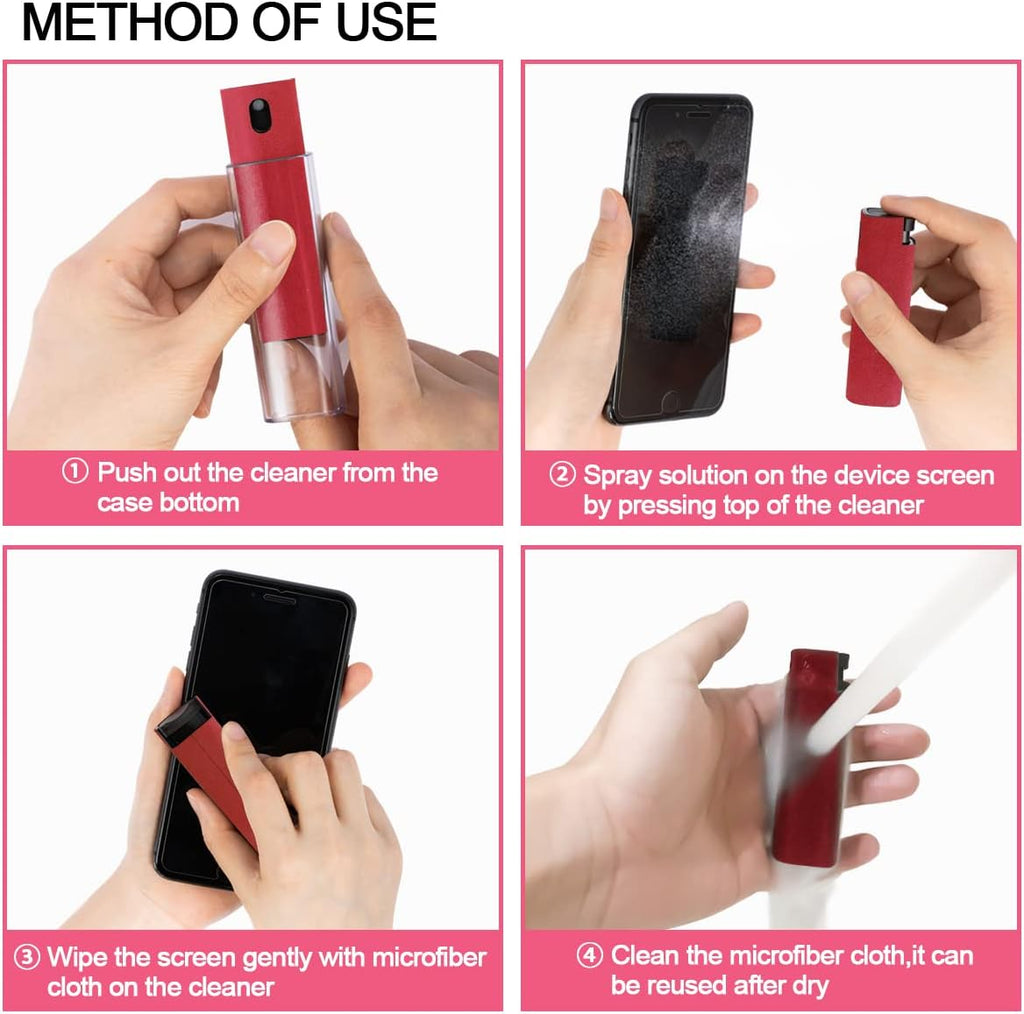 METHOD OF USE

① Push out the cleaner from the case bottom

② Spray solution on the device screen by pressing top of the cleaner

③ Wipe the screen gently with microfiber cloth on the cleaner

④ Clean the microfiber cloth,it can be reused after dry