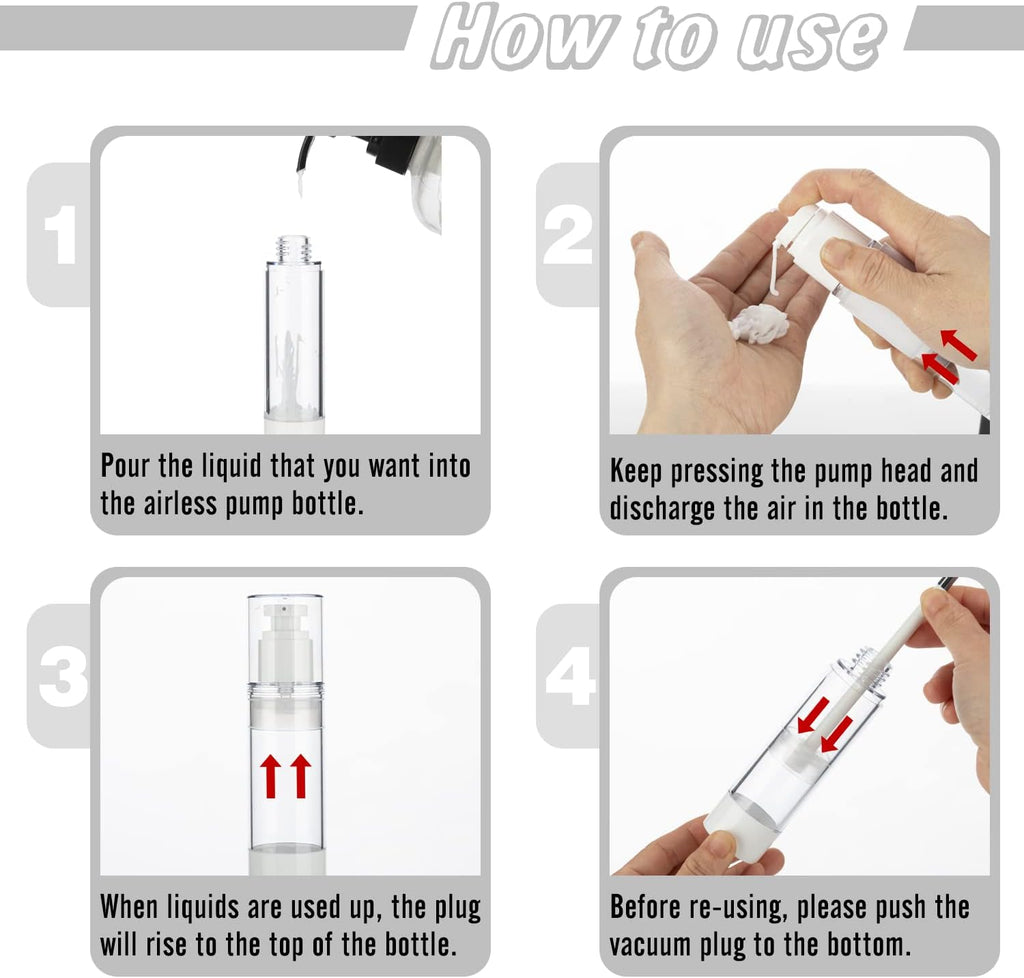 How to use

1

Pour the liquid that you want into the airless pump bottle.

2

Keep pressing the pump head and discharge the air in the bottle.

3

When liquids are used up, the plug will rise to the top of the bottle.

4

Before re-using, please push the vacuum plug to the bottom.