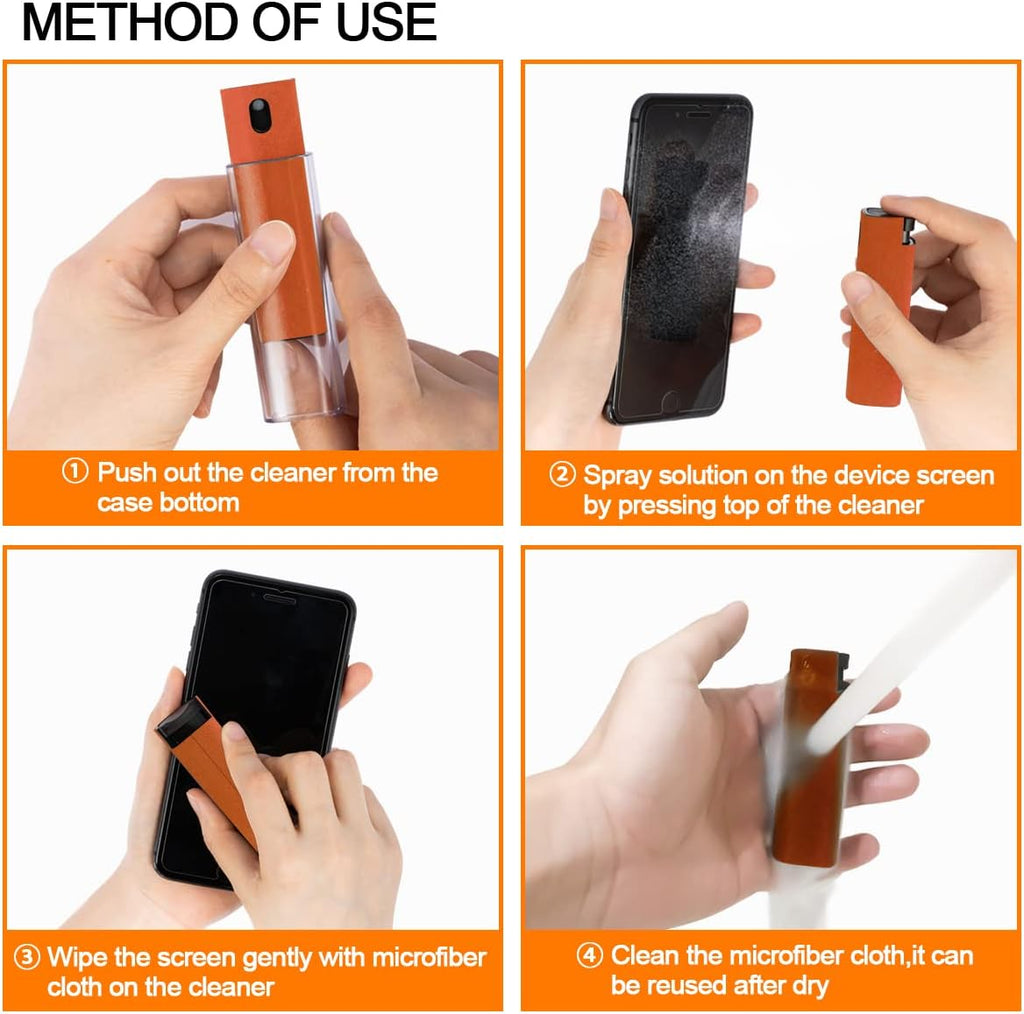 METHOD OF USE

① Push out the cleaner from the case bottom

② Spray solution on the device screen by pressing top of the cleaner

③ Wipe the screen gently with microfiber cloth on the cleaner

④ Clean the microfiber cloth,it can be reused after dry