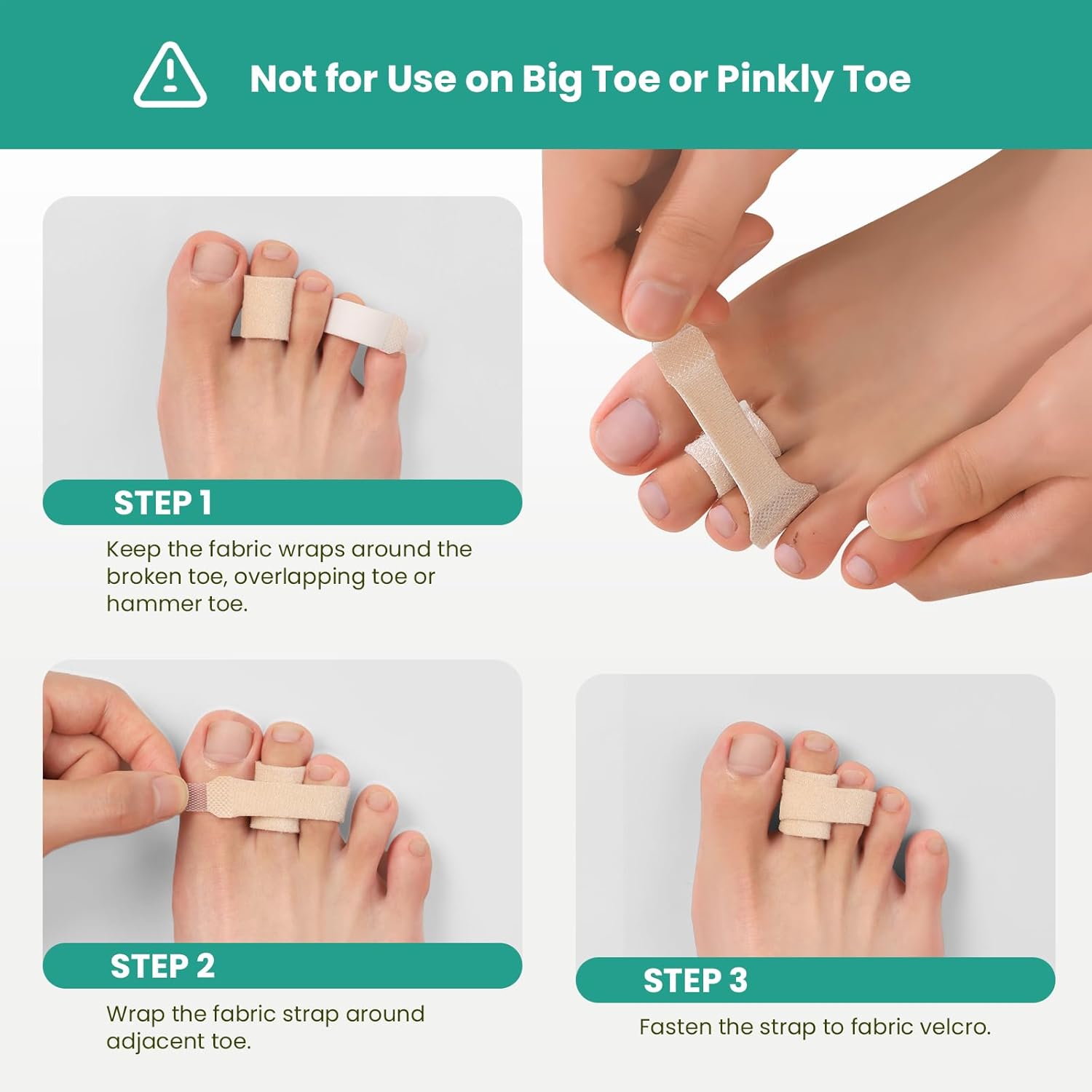 Not for Use on Big Toe or Pinkly Toe

STEP 1

Keep the fabric wraps around the broken toe, overlapping toe or hammer toe.

STEP 2

Wrap the fabric strap around adjacent toe.

STEP 3

Fasten the strap to fabric velcro.