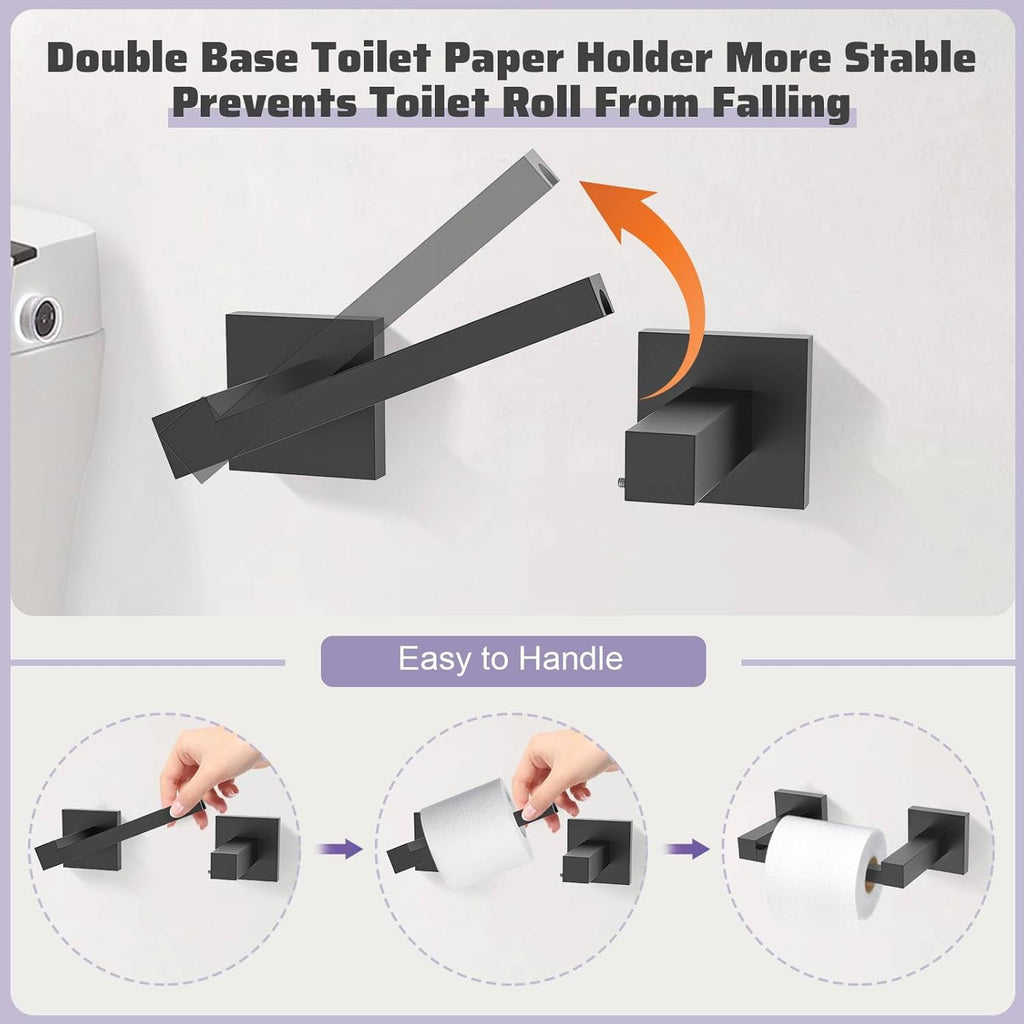 Double Base Toilet Paper Holder More Stable
Prevents Toilet Roll From Falling

Easy to Handle