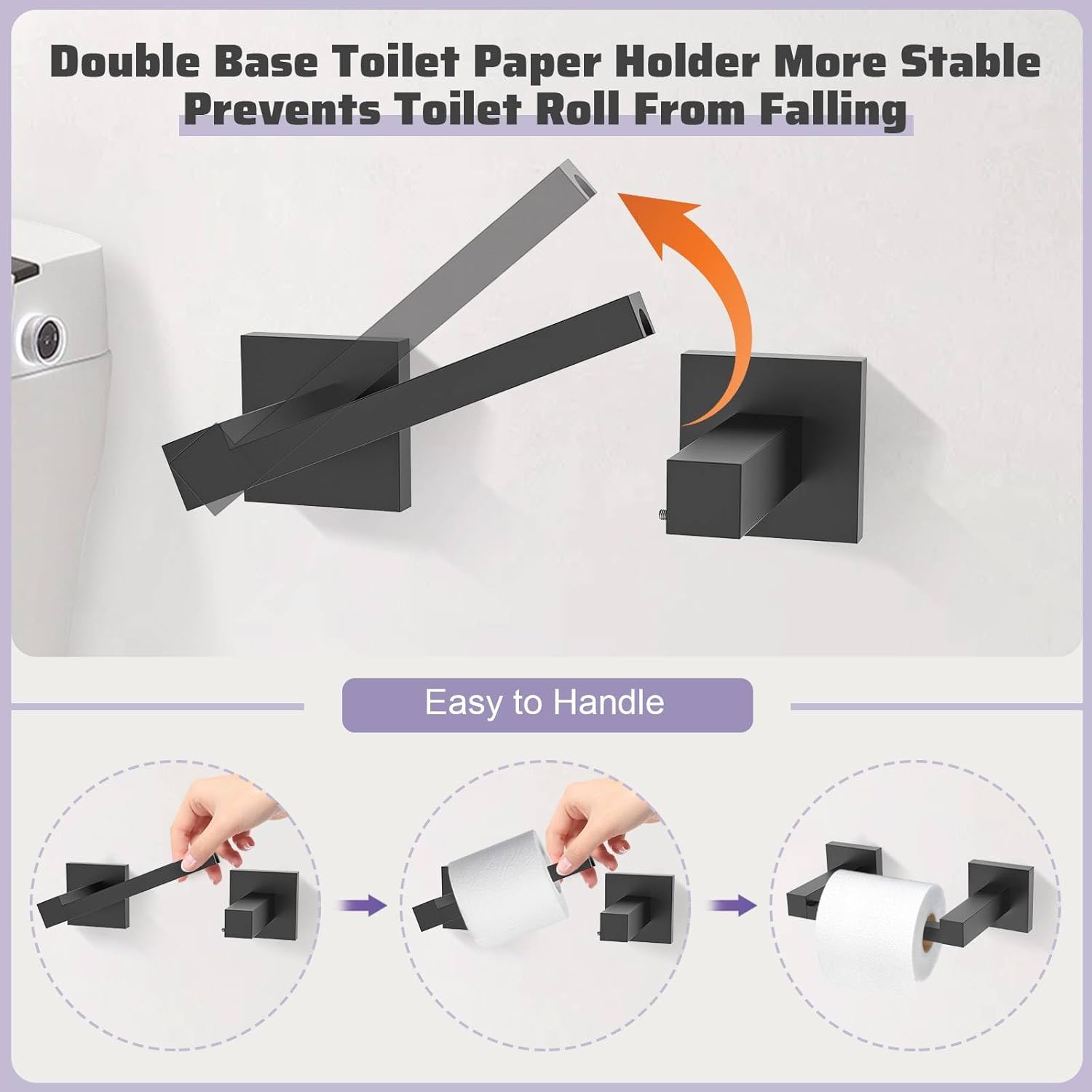 Double Base Toilet Paper Holder More Stable Prevents Toilet Roll From Falling

Easy to Handle