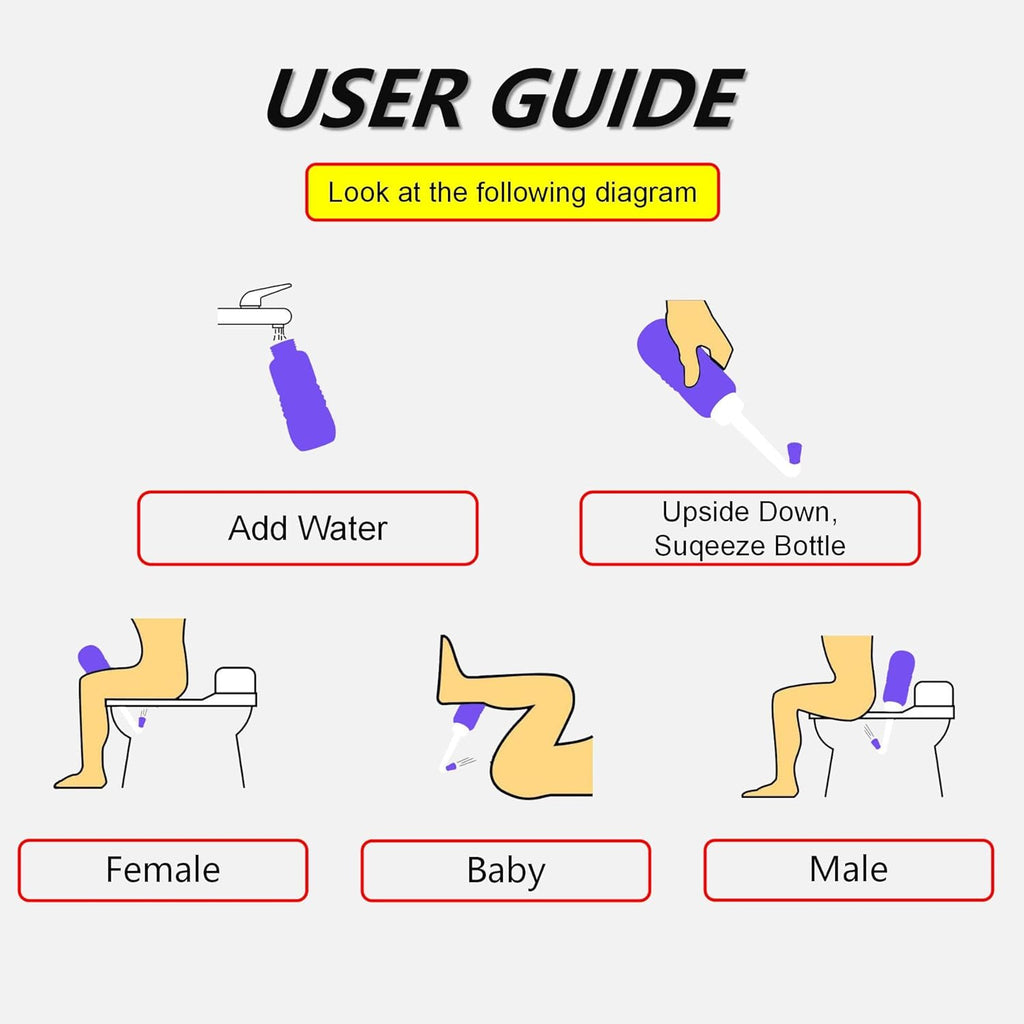 USER GUIDE

Look at the following diagram

Add Water

Upside Down, Suqeeze Bottle

Female

Baby

Male