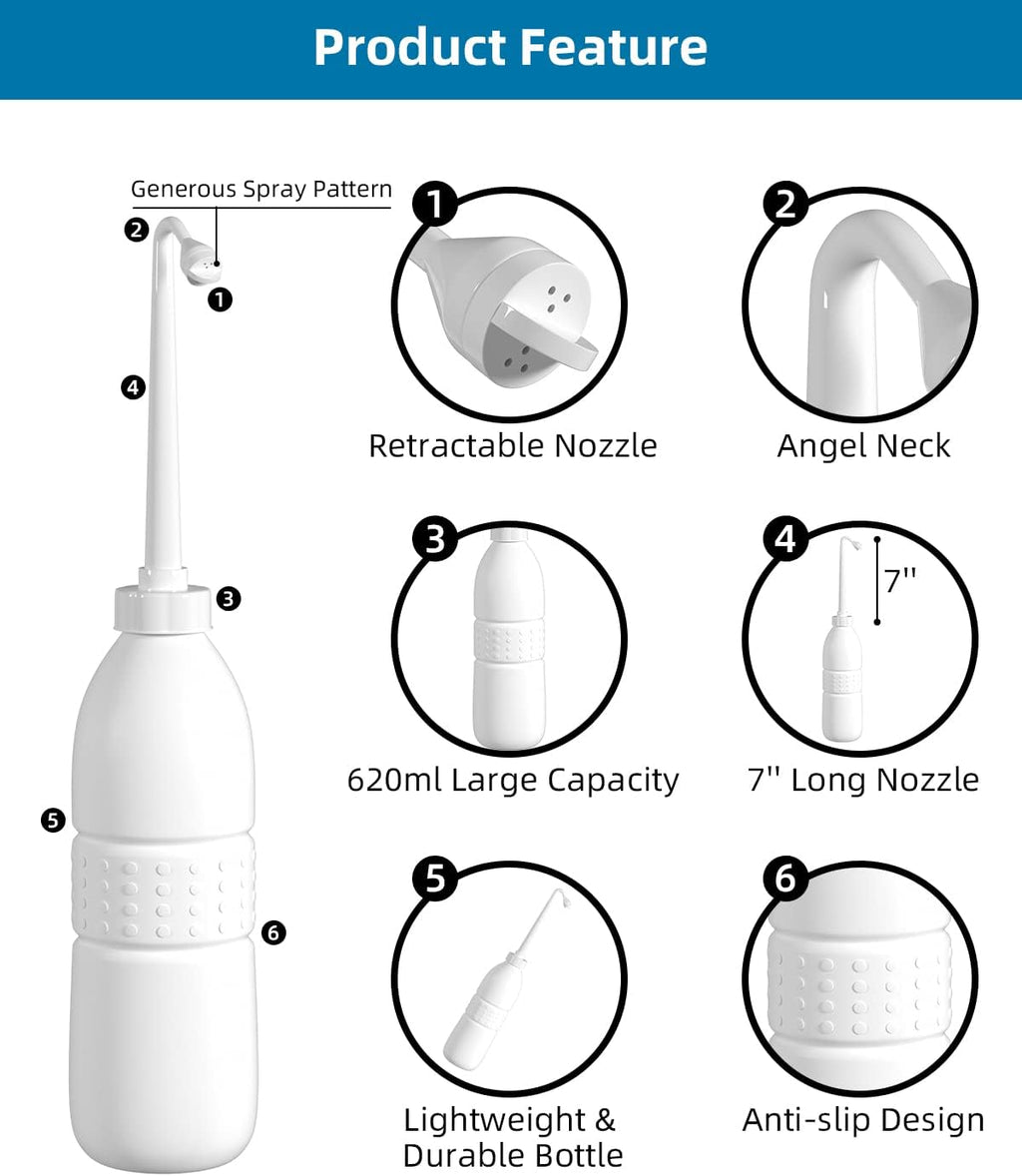 Product Feature

Generous Spray Pattern

2

1

4

3

5

6

1

Retractable Nozzle

2

Angel Neck

3

620ml Large Capacity

4

7''

7'' Long Nozzle

5

Lightweight & Durable Bottle

6

Anti-slip Design