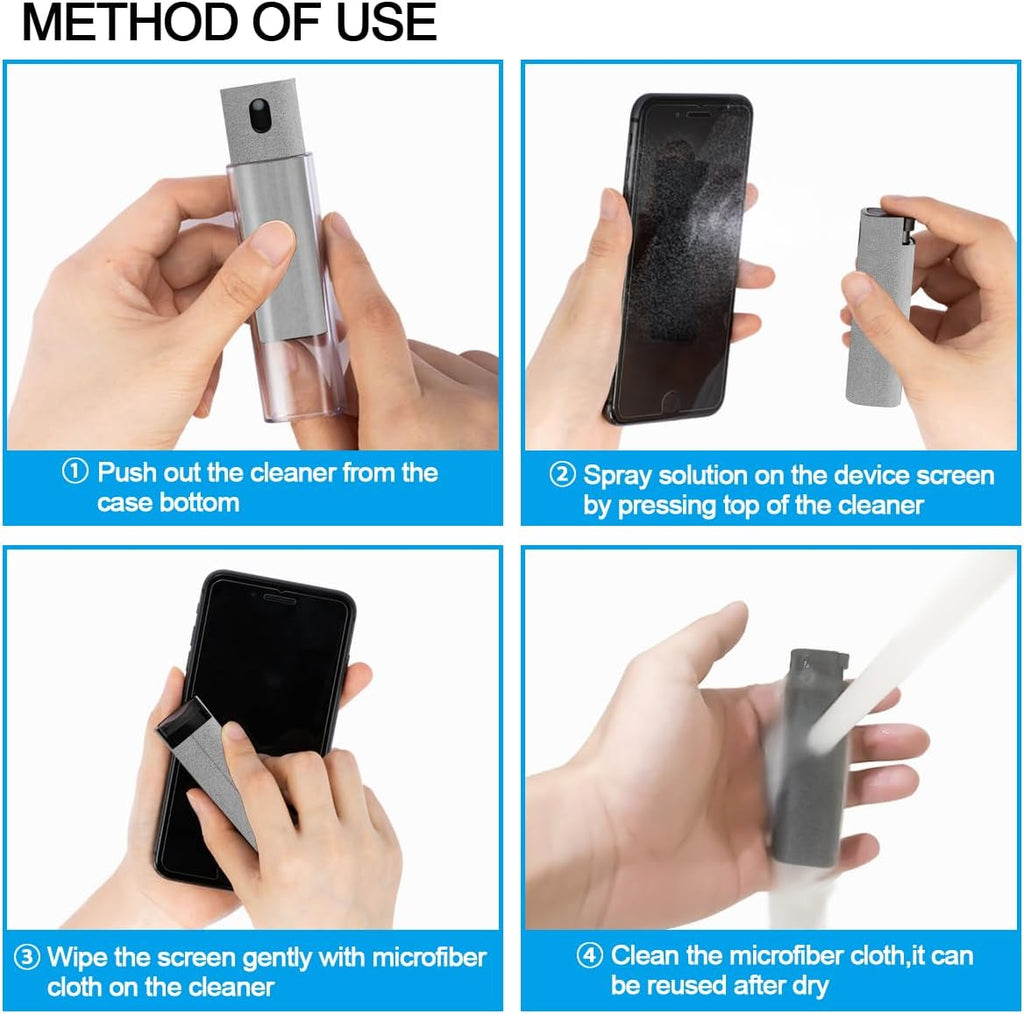 METHOD OF USE

① Push out the cleaner from the case bottom

② Spray solution on the device screen by pressing top of the cleaner

③ Wipe the screen gently with microfiber cloth on the cleaner

④ Clean the microfiber cloth,it can be reused after dry