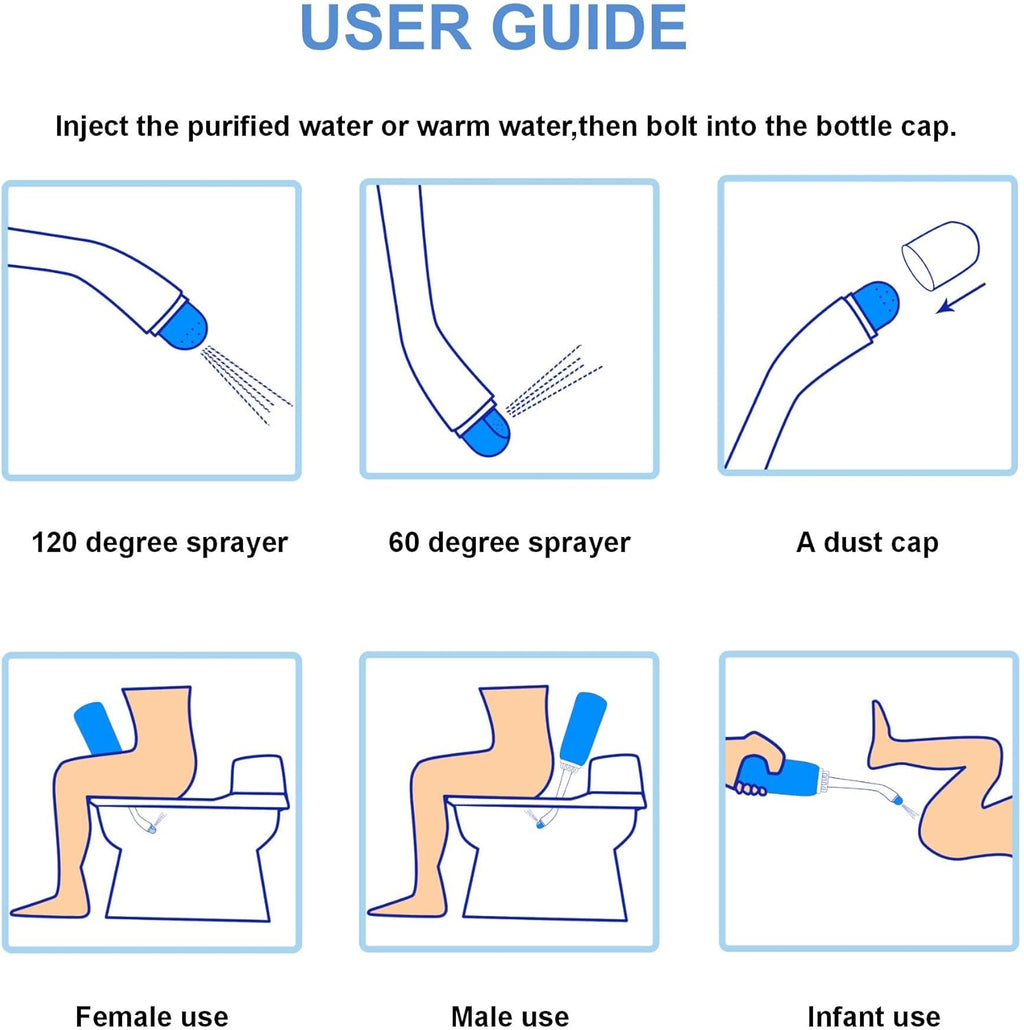 USER GUIDE

Inject the purified water or warm water,then bolt into the bottle cap.

120 degree sprayer

60 degree sprayer

A dust cap

Female use

Male use

Infant use