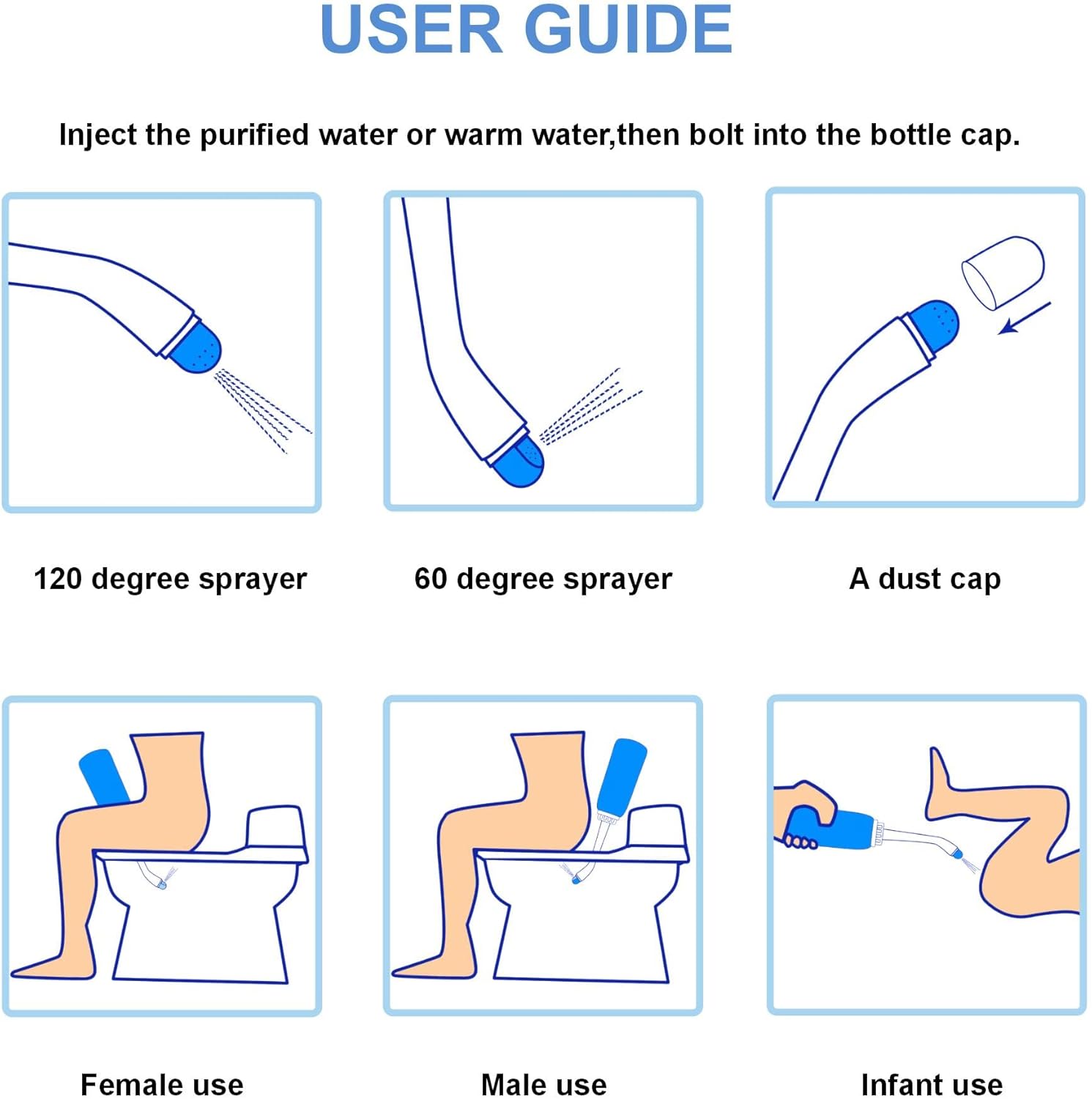 USER GUIDE

Inject the purified water or warm water,then bolt into the bottle cap.

120 degree sprayer

60 degree sprayer

A dust cap

Female use

Male use

Infant use