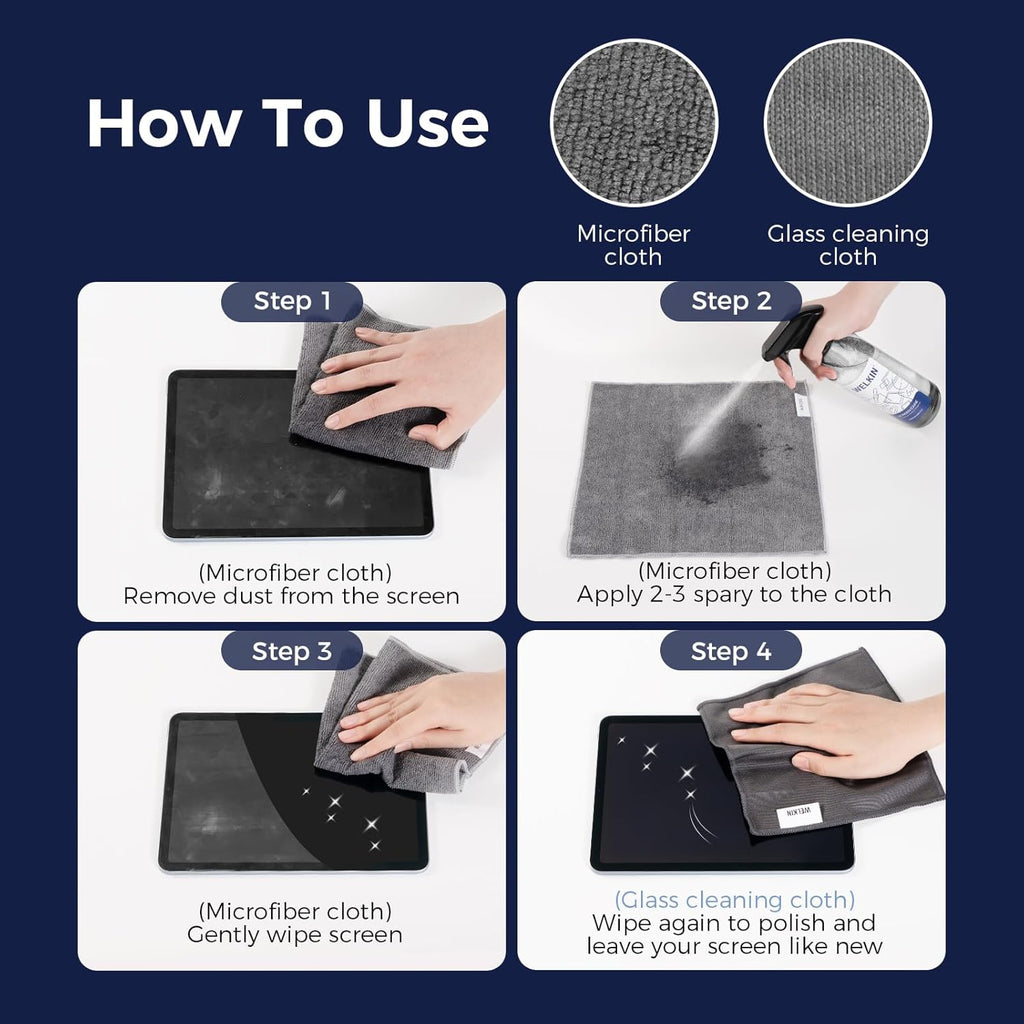 How To Use

Microfiber cloth

Glass cleaning cloth

Step 1

(Microfiber cloth)
Remove dust from the screen

Step 2

WELKIN

(Microfiber cloth)
Apply 2-3 spary to the cloth

Step 3

(Microfiber cloth)
Gently wipe screen

Step 4

WELKIN

(Glass cleaning cloth)
Wipe again to polish and leave your screen like new