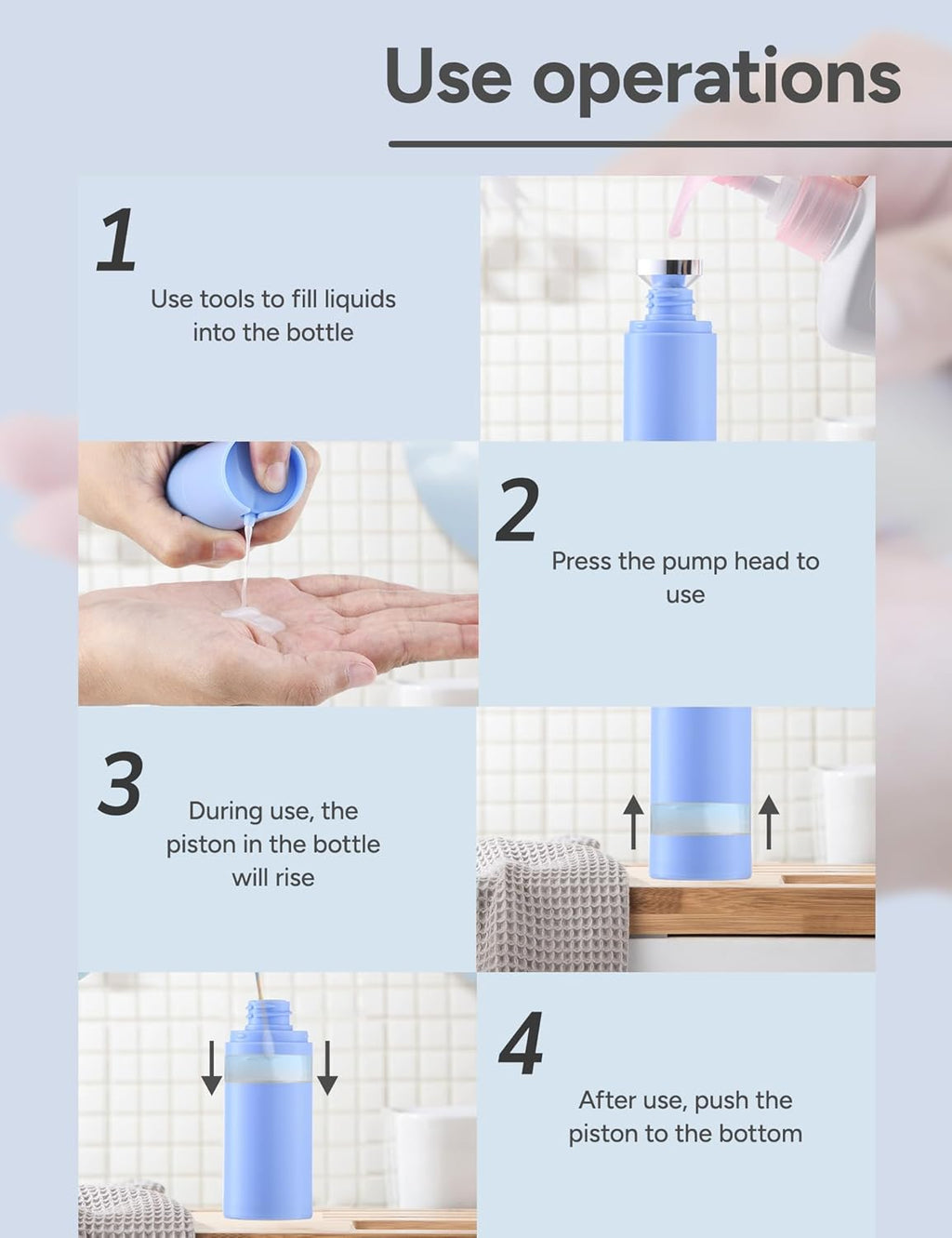 Use operations

1
Use tools to fill liquids into the bottle

2
Press the pump head to use

3
During use, the piston in the bottle will rise

4
After use, push the piston to the bottom