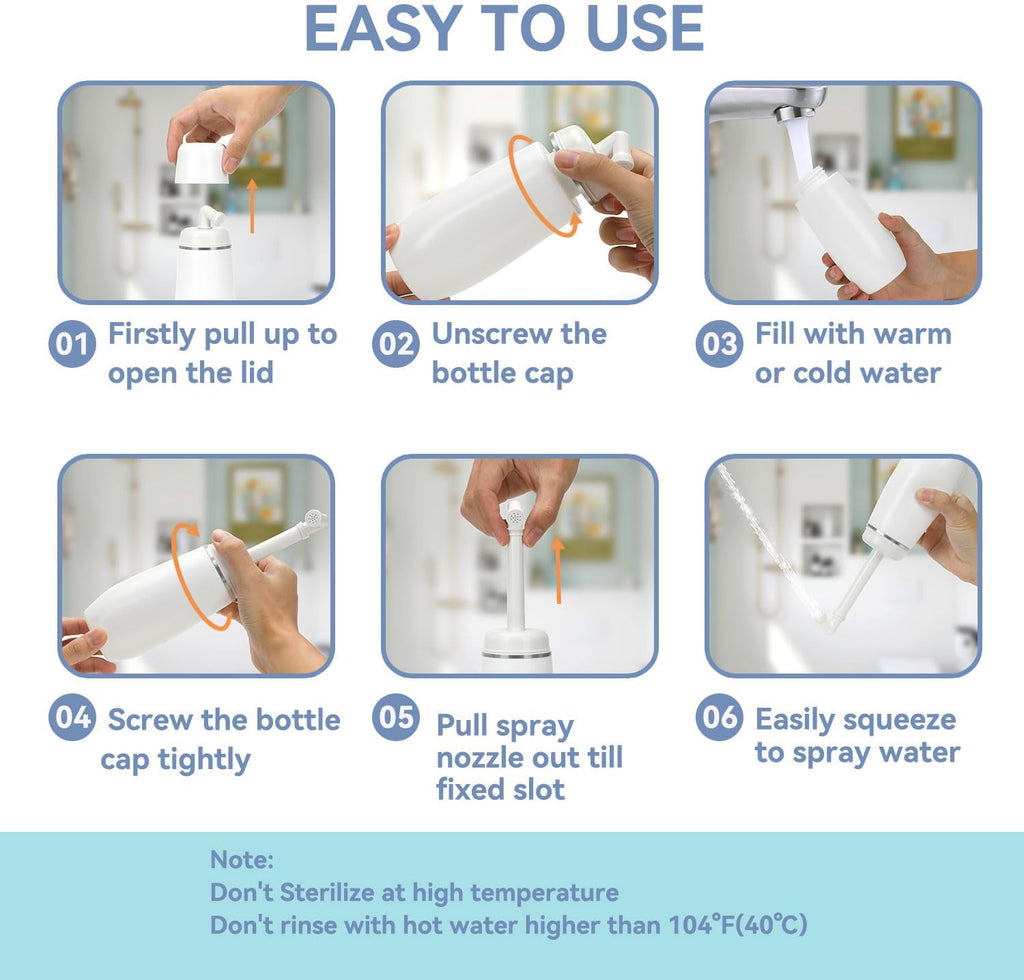 EASY TO USE

01 Firstly pull up to open the lid

02 Unscrew the bottle cap

03 Fill with warm or cold water

04 Screw the bottle cap tightly

05 Pull spray nozzle out till fixed slot

06 Easily squeeze to spray water

Note:
Don't Sterilize at high temperature
Don't rinse with hot water higher than 104°F(40°C)