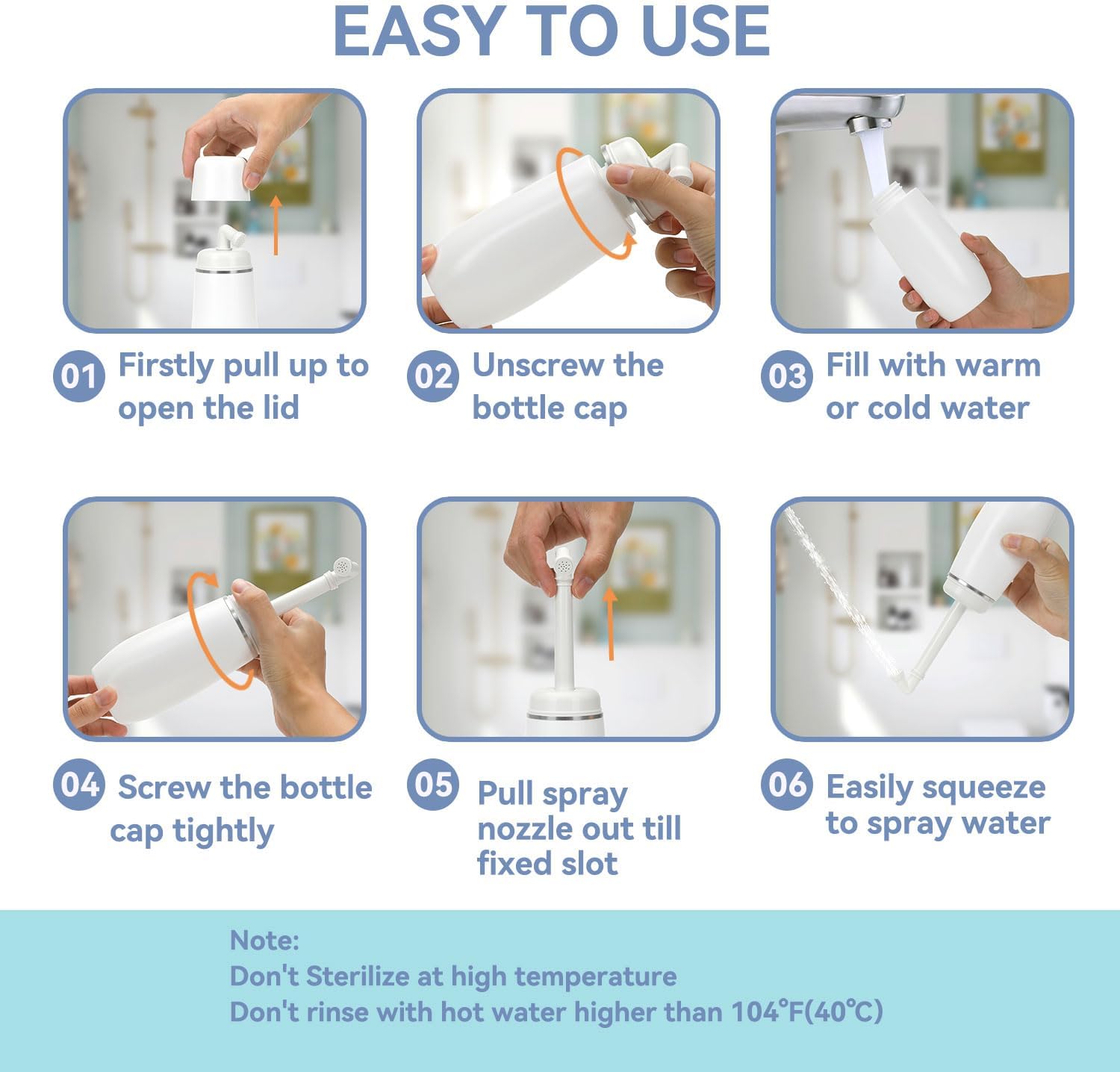 EASY TO USE

01 Firstly pull up to open the lid

02 Unscrew the bottle cap

03 Fill with warm or cold water

04 Screw the bottle cap tightly

05 Pull spray nozzle out till fixed slot

06 Easily squeeze to spray water

Note:
Don't Sterilize at high temperature
Don't rinse with hot water higher than 104°F(40°C)