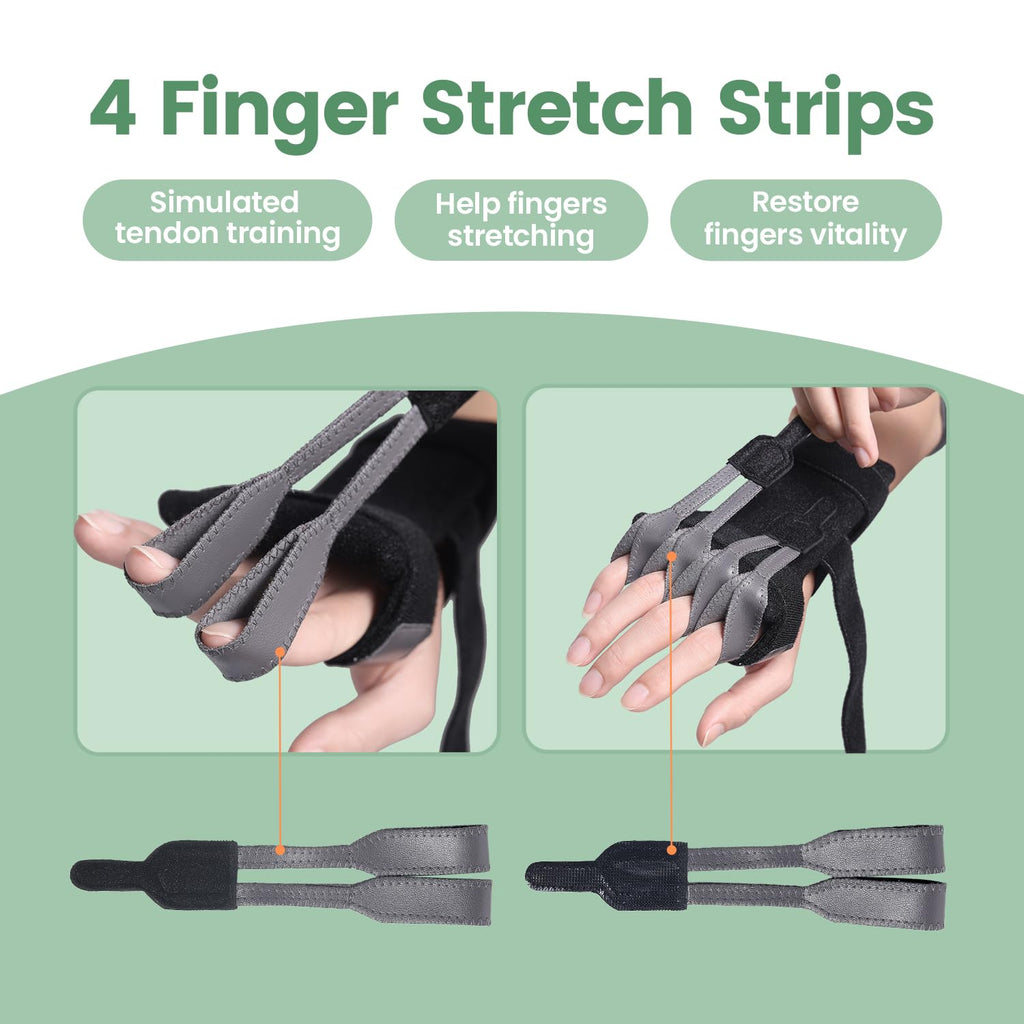 4 Finger Stretch Strips

Simulated tendon training

Help fingers stretching

Restore fingers vitality