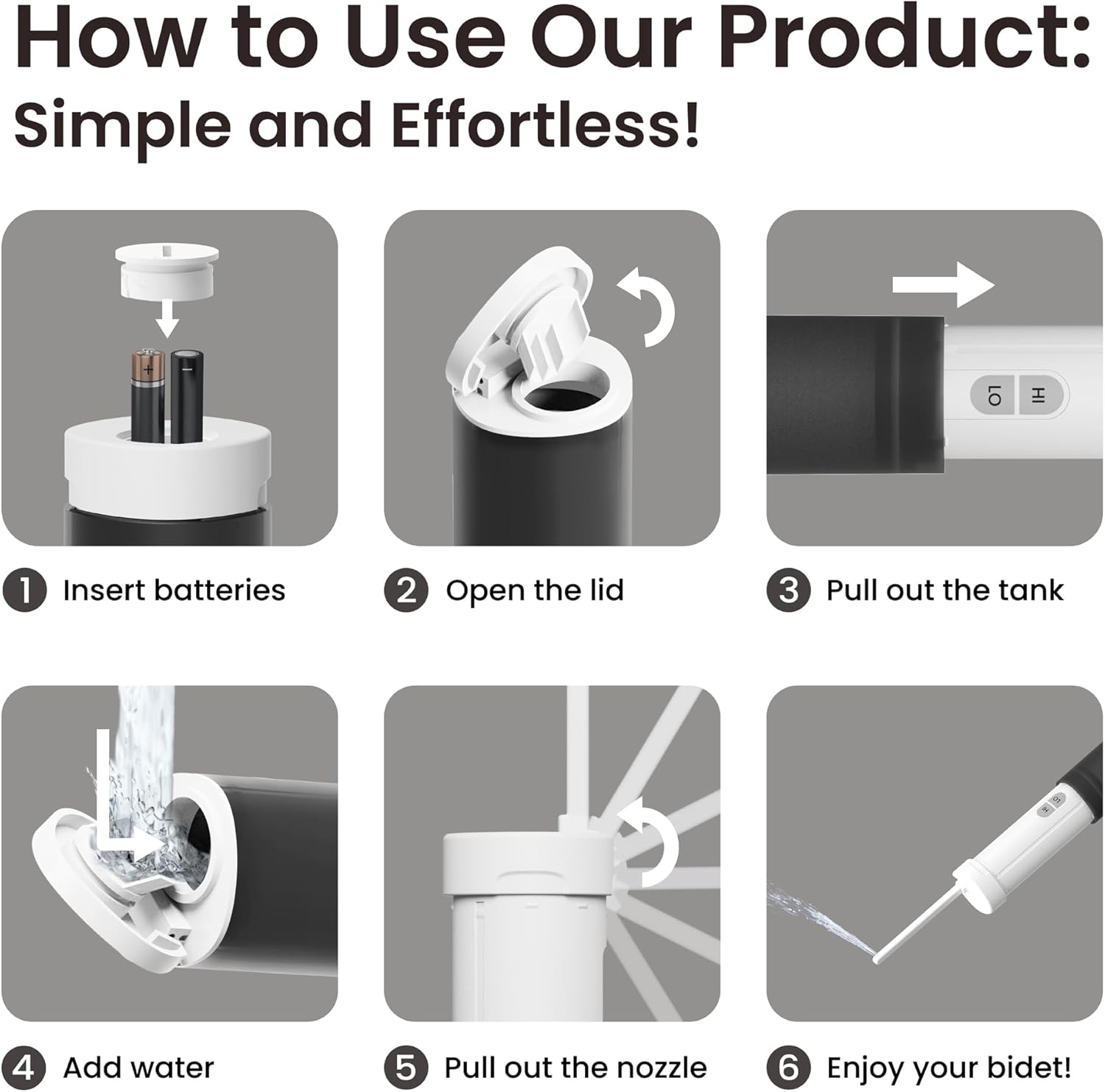 How to Use Our Product:
Simple and Effortless!

+

LO HI

1 Insert batteries

2 Open the lid

3 Pull out the tank

LO HI

4 Add water

5 Pull out the nozzle

6 Enjoy your bidet!