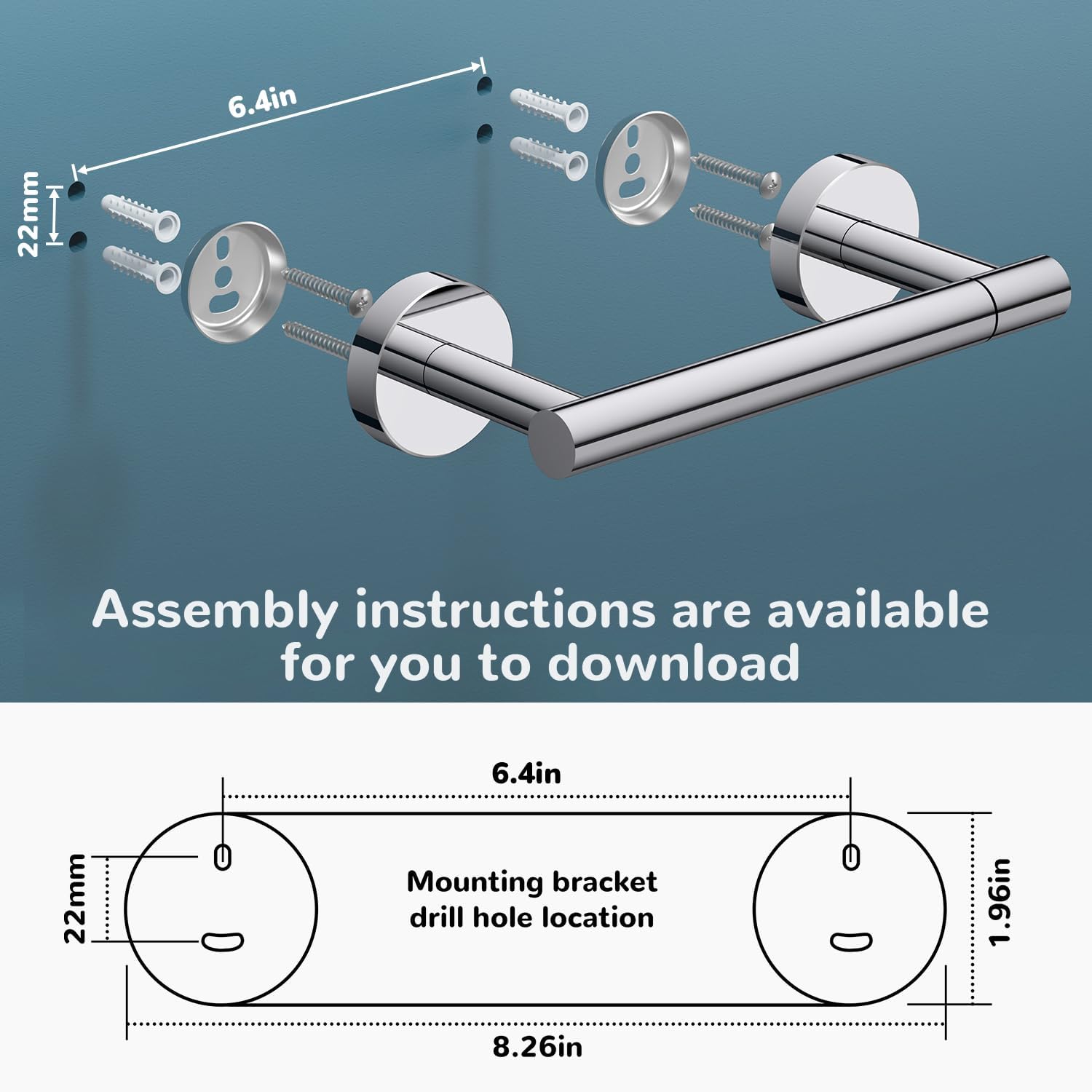 6.4in

22mm

Assembly instructions are available for you to download

6.4in

22mm

Mounting bracket drill hole location

1.96in

8.26in