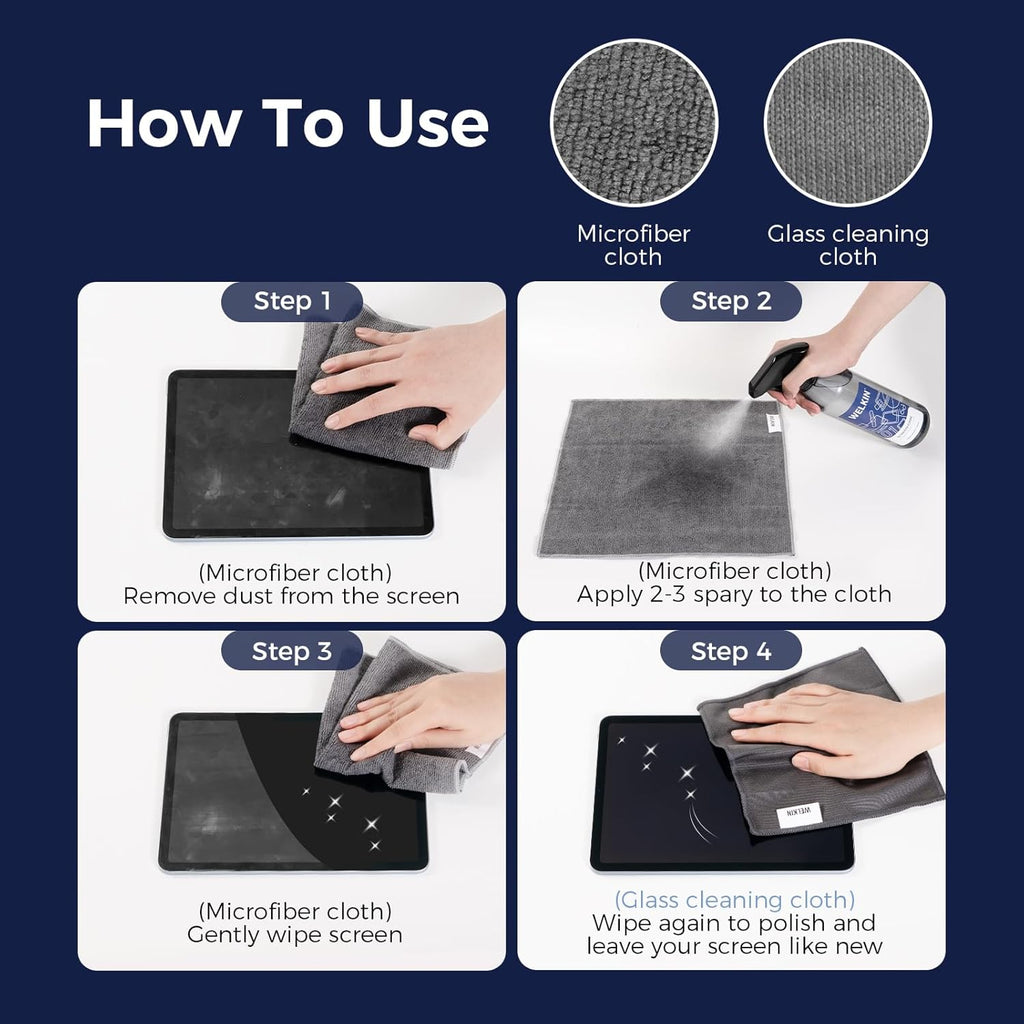 How To Use

Microfiber cloth

Glass cleaning cloth

Step 1

(Microfiber cloth)
Remove dust from the screen

Step 2

WELKIN

(Microfiber cloth)
Apply 2-3 spary to the cloth

Step 3

(Microfiber cloth)
Gently wipe screen

Step 4

WELKIN

(Glass cleaning cloth)
Wipe again to polish and leave your screen like new