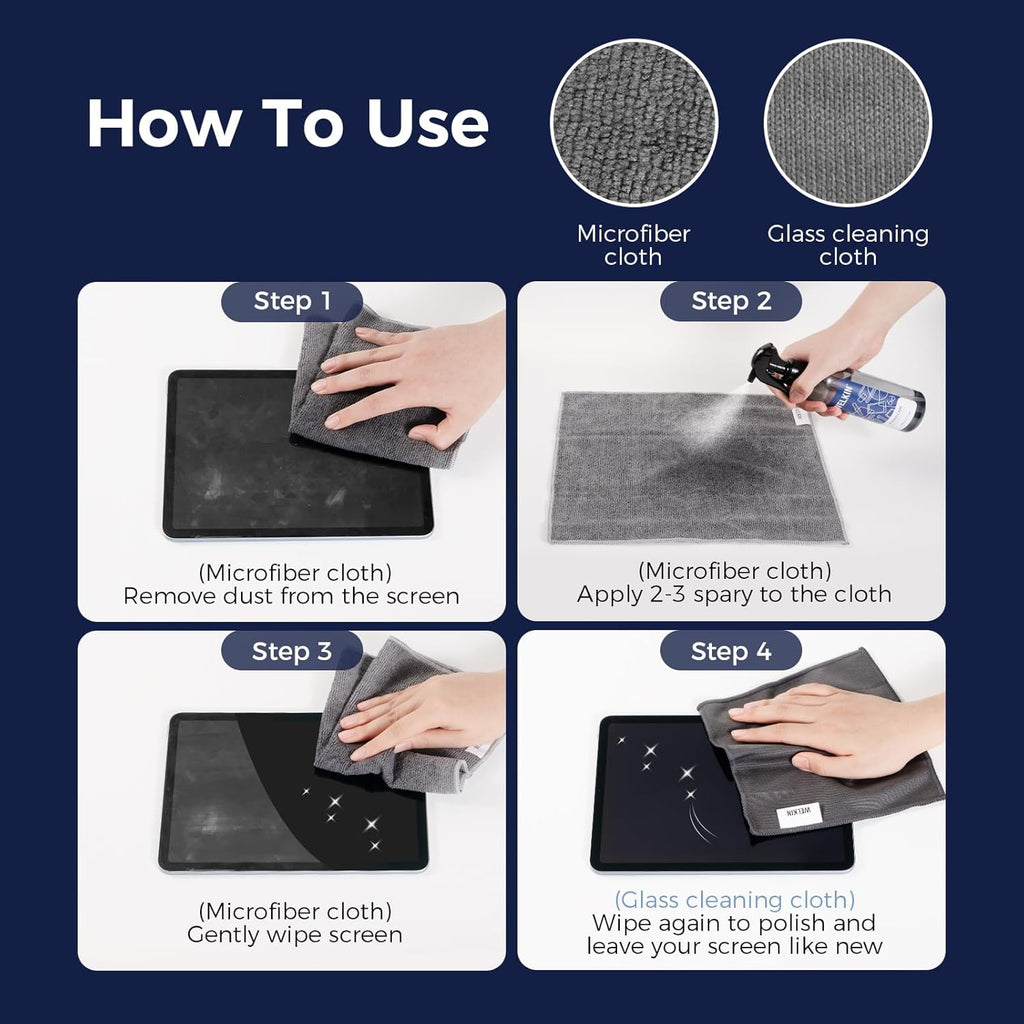 How To Use

Microfiber cloth

Glass cleaning cloth

Step 1

(Microfiber cloth)
Remove dust from the screen

Step 2

WELKIN

(Microfiber cloth)
Apply 2-3 spary to the cloth

Step 3

(Microfiber cloth)
Gently wipe screen

Step 4

WELKIN

(Glass cleaning cloth)
Wipe again to polish and leave your screen like new