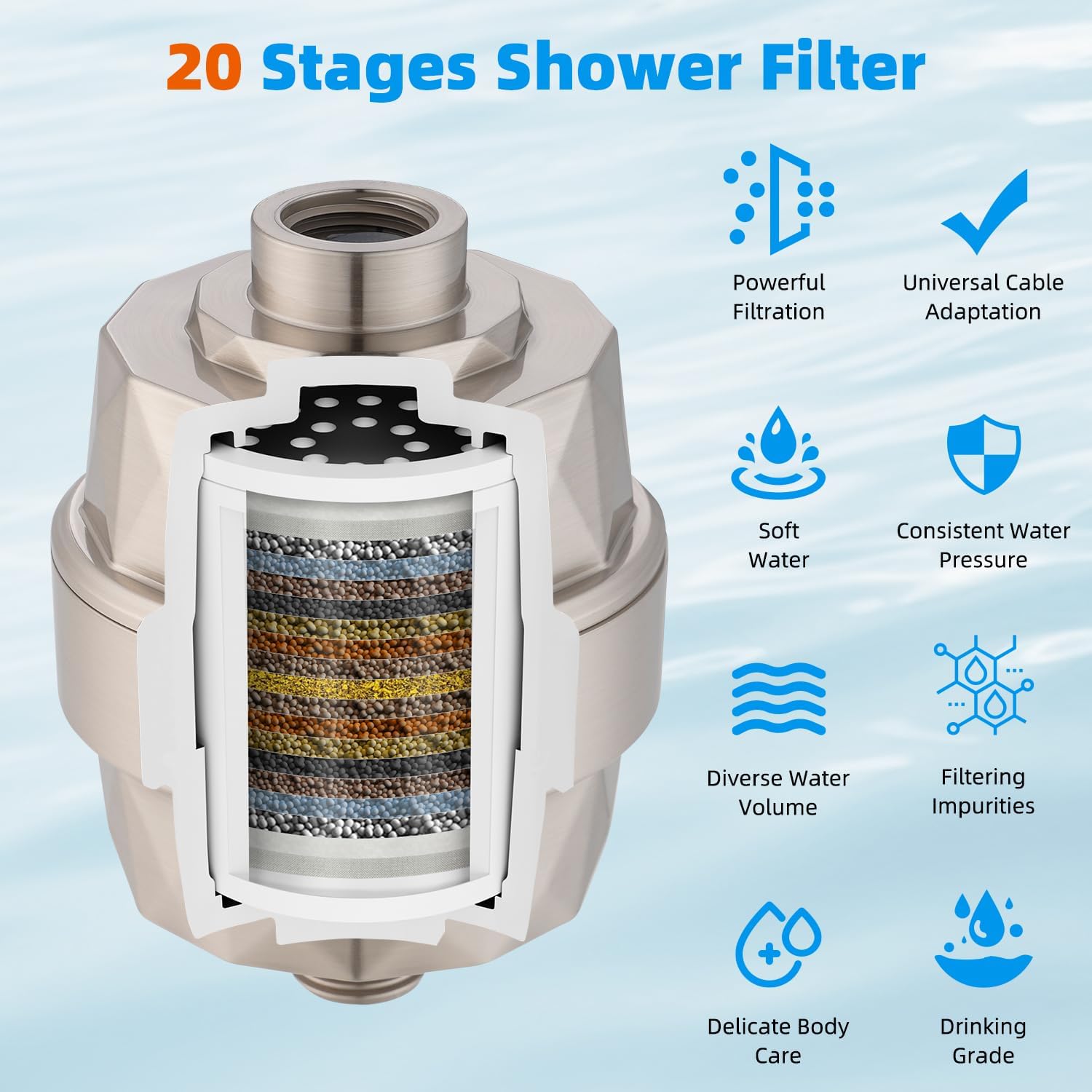 20 Stages Shower Filter

Powerful Filtration

Universal Cable Adaptation

Soft Water

Consistent Water Pressure

Diverse Water Volume

Filtering Impurities

Delicate Body Care

Drinking Grade