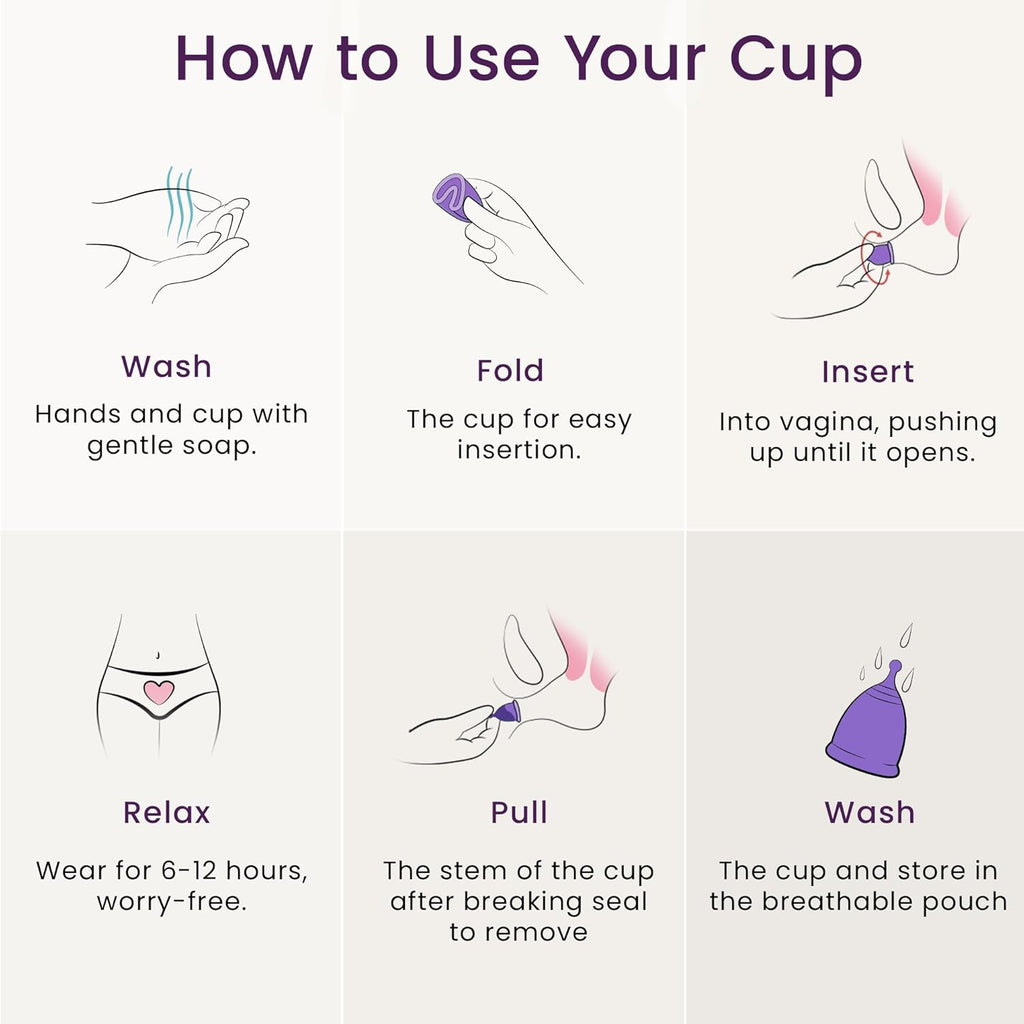 How to Use Your Cup

Wash
Hands and cup with gentle soap.

Fold
The cup for easy insertion.

Insert
Into vagina, pushing up until it opens.

Relax
Wear for 6-12 hours, worry-free.

Pull
The stem of the cup after breaking seal to remove

Wash
The cup and store in the breathable pouch