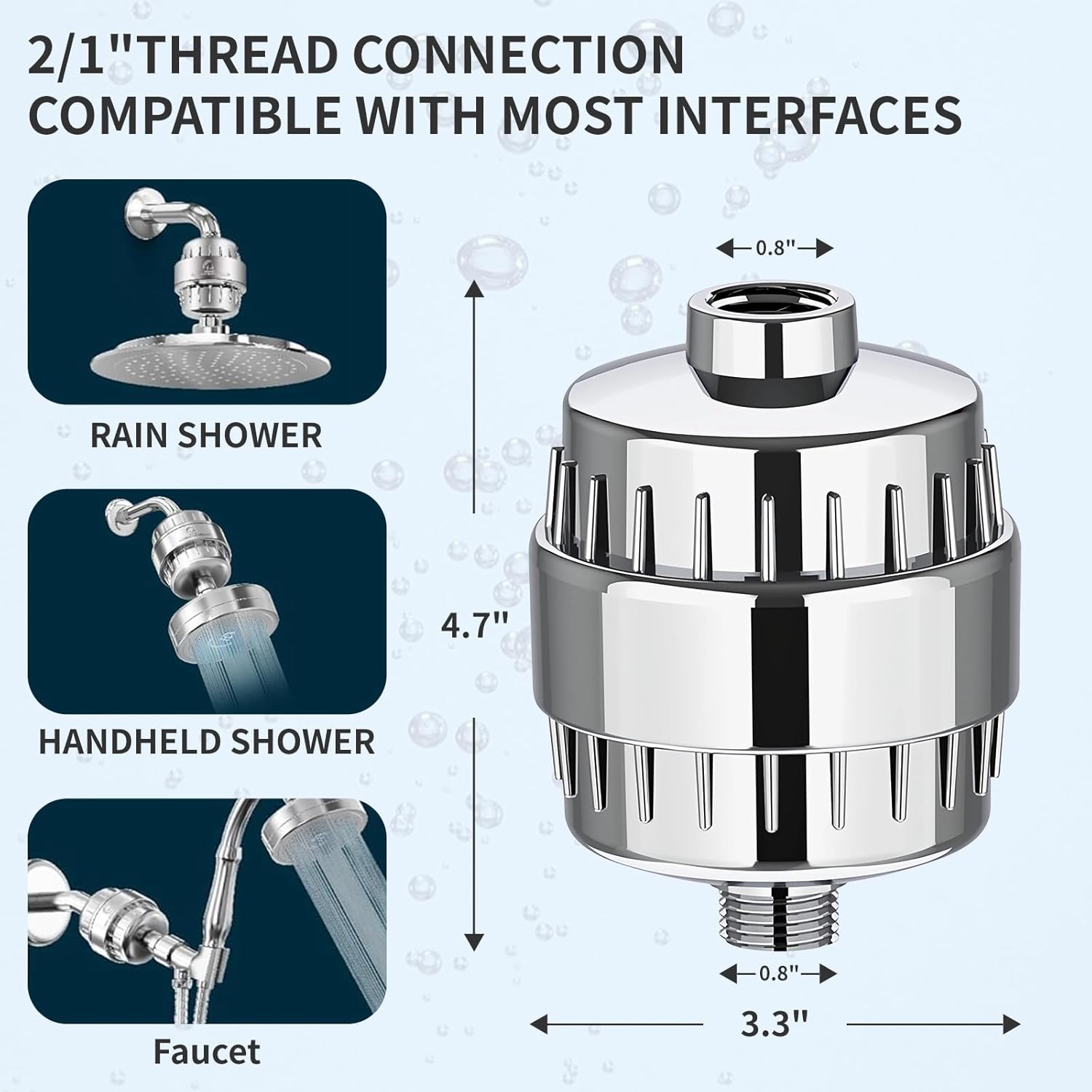 2/1"THREAD CONNECTION
COMPATIBLE WITH MOST INTERFACES

RAIN SHOWER

HANDHELD SHOWER

Faucet

0.8"

4.7"

0.8"

3.3"