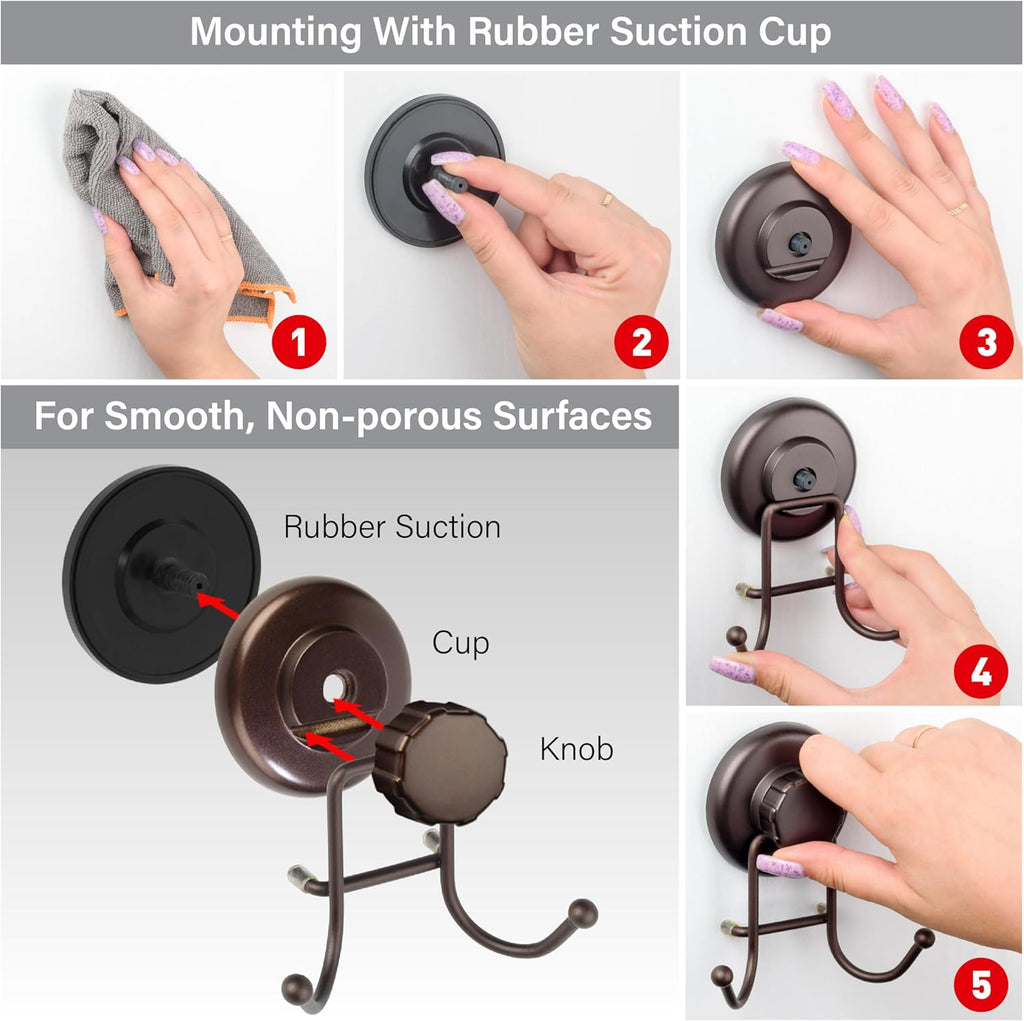 Mounting With Rubber Suction Cup

1

2

3

For Smooth, Non-porous Surfaces

Rubber Suction

Cup

Knob

4

5